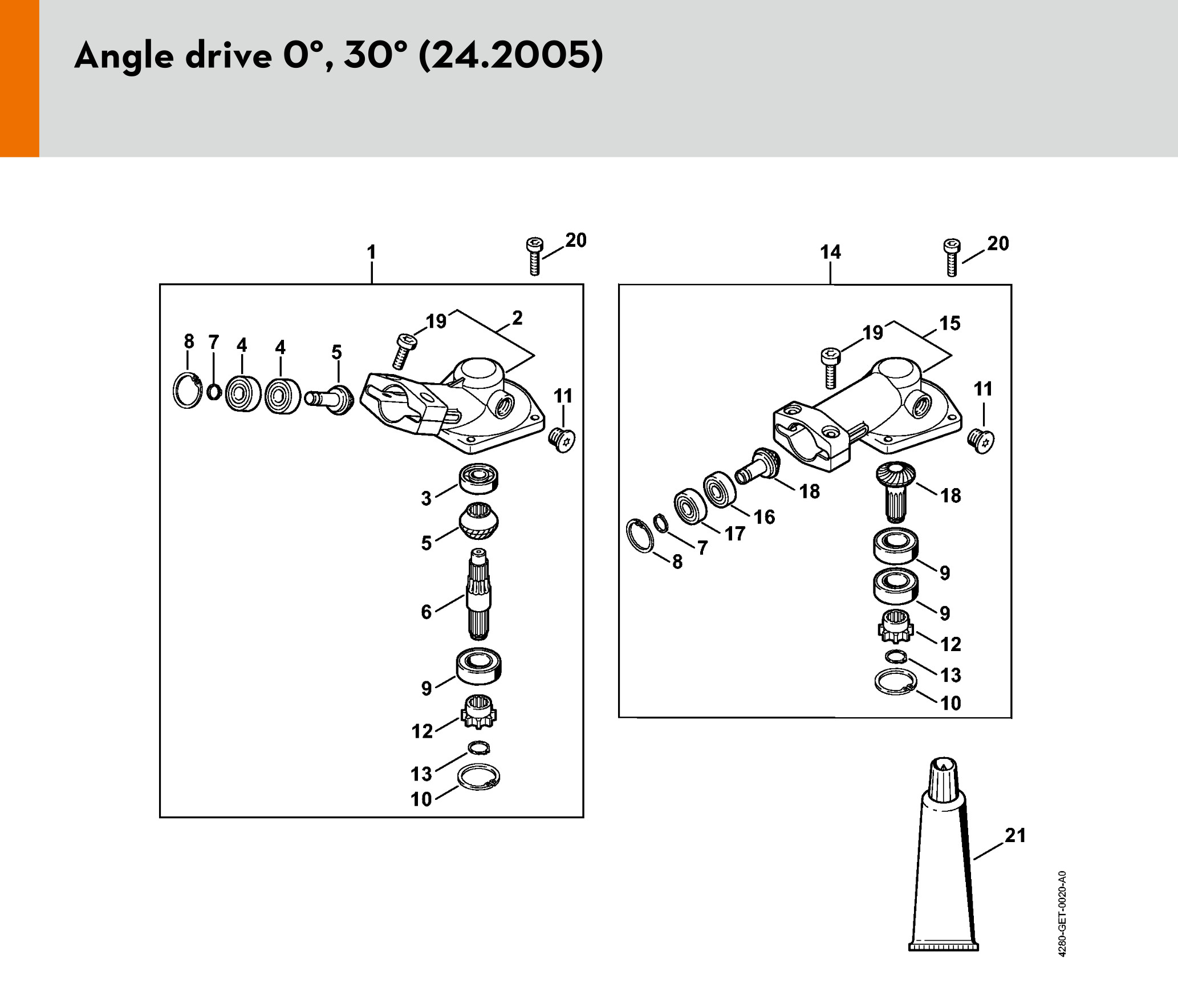 Angle drive 0°, 30° (24.2005)

1
20
19
2
8
7
4
4
5
11
3
5
6
9
12
13
10

14
20
19
15
11
18
18
16
17
7
8
9
9
12
13
10

21

4280-GET-0020-A0